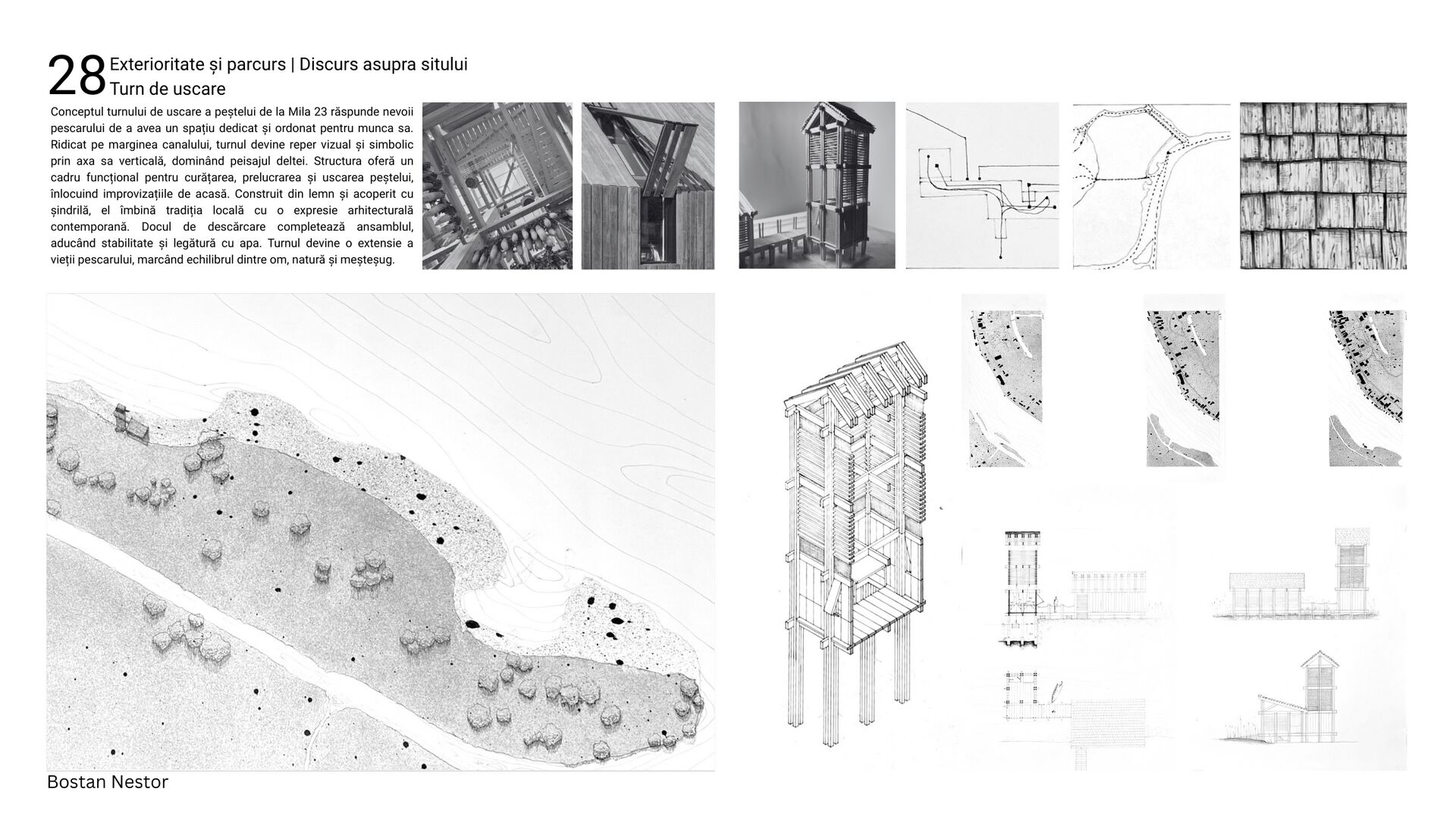 28 Exterioritate și parcurs | Discurs asupra sitului
Turn de uscare

Conceptul turnului de uscare a peștelui de la Mila 23 răspunde nevoii pescarului de a avea un spațiu dedicat și ordonat pentru munca sa. Ridicat pe marginea canalului, turnul devine reper vizual și simbolic prin axa sa verticală, dominând peisajul deltei. Structura oferă un cadru funcțional pentru curățarea, prelucrarea și uscarea peștelui, înlocuind improvizațiile de acasă. Construit din lemn și acoperit cu șindrilă, el îmbină tradiția locală cu o expresie arhitecturală contemporană. Docul de descărcare completează ansamblul, aducând stabilitate și legătură cu apa. Turnul devine o extensie a vieții pescarului, marcând echilibrul dintre om, natură și meșteșug.

Bostan Nestor